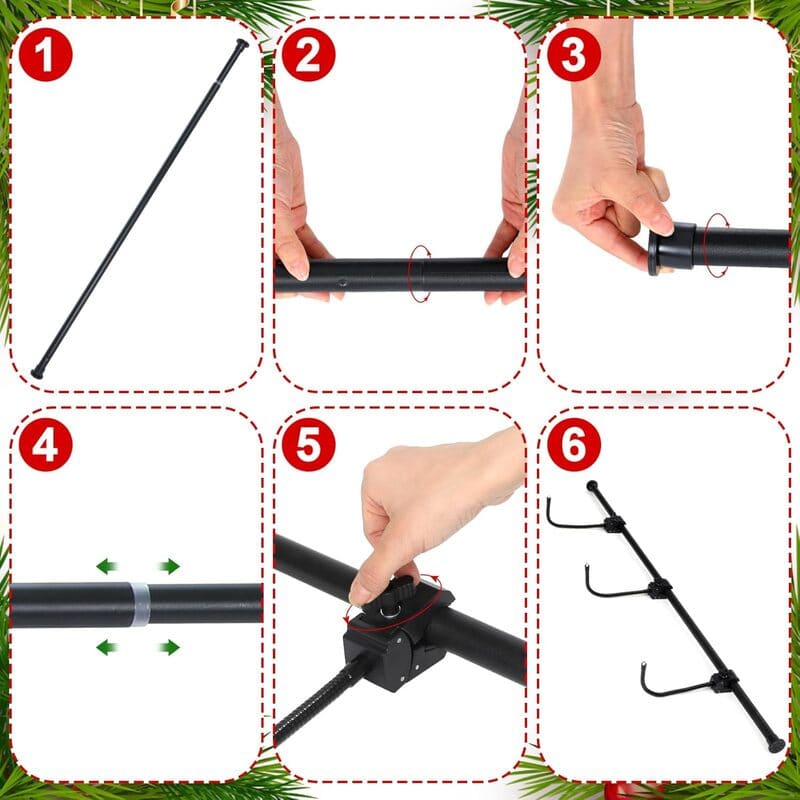 1

2

3

4

5

6