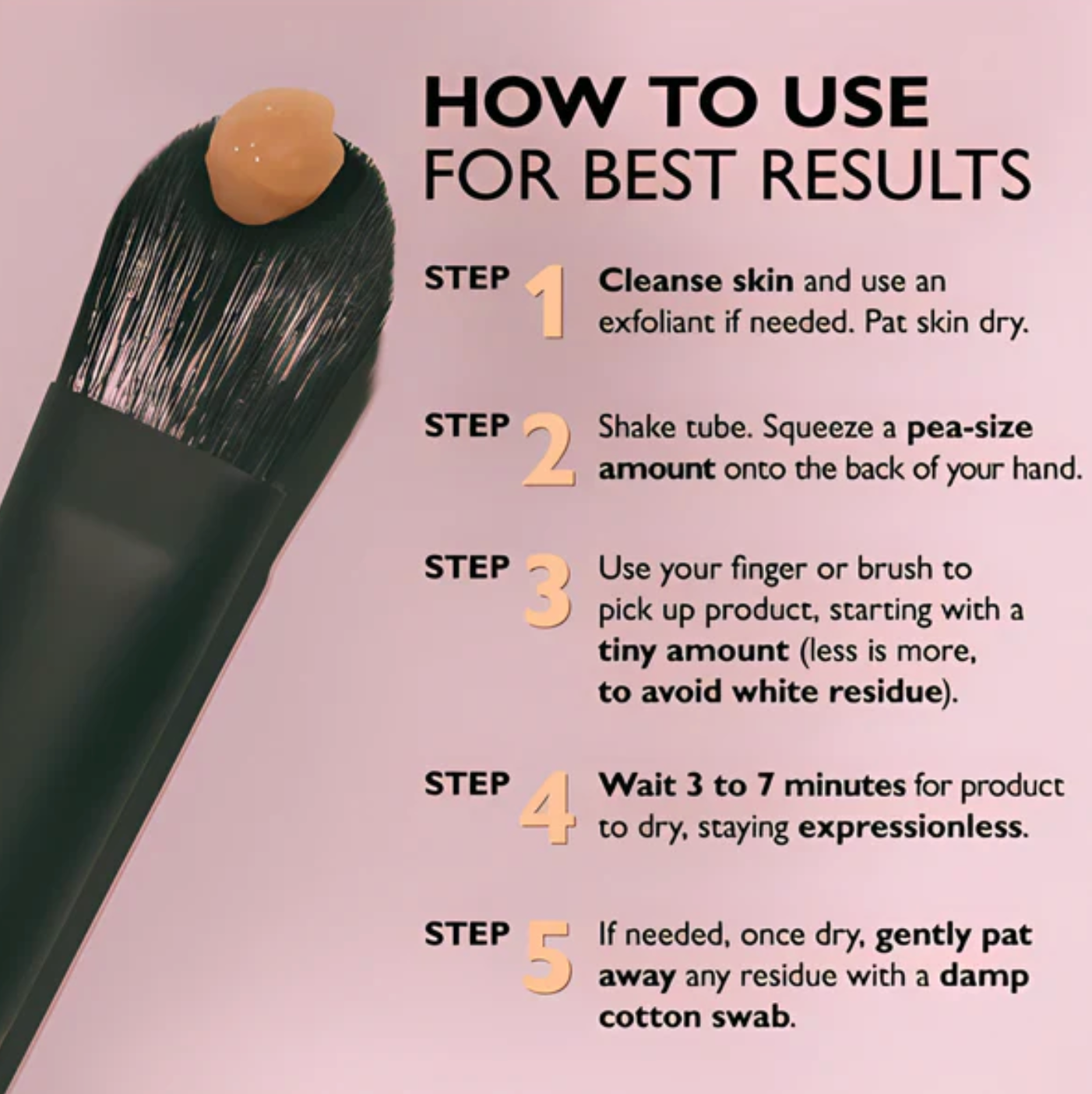 HOW TO USE
FOR BEST RESULTS

STEP 1 Cleanse skin and use an exfoliant if needed. Pat skin dry.

STEP 2 Shake tube. Squeeze a pea-size amount onto the back of your hand.

STEP 3 Use your finger or brush to pick up product, starting with a tiny amount (less is more, to avoid white residue).

STEP 4 Wait 3 to 7 minutes for product to dry, staying expressionless.

STEP 5 If needed, once dry, gently pat away any residue with a damp cotton swab.